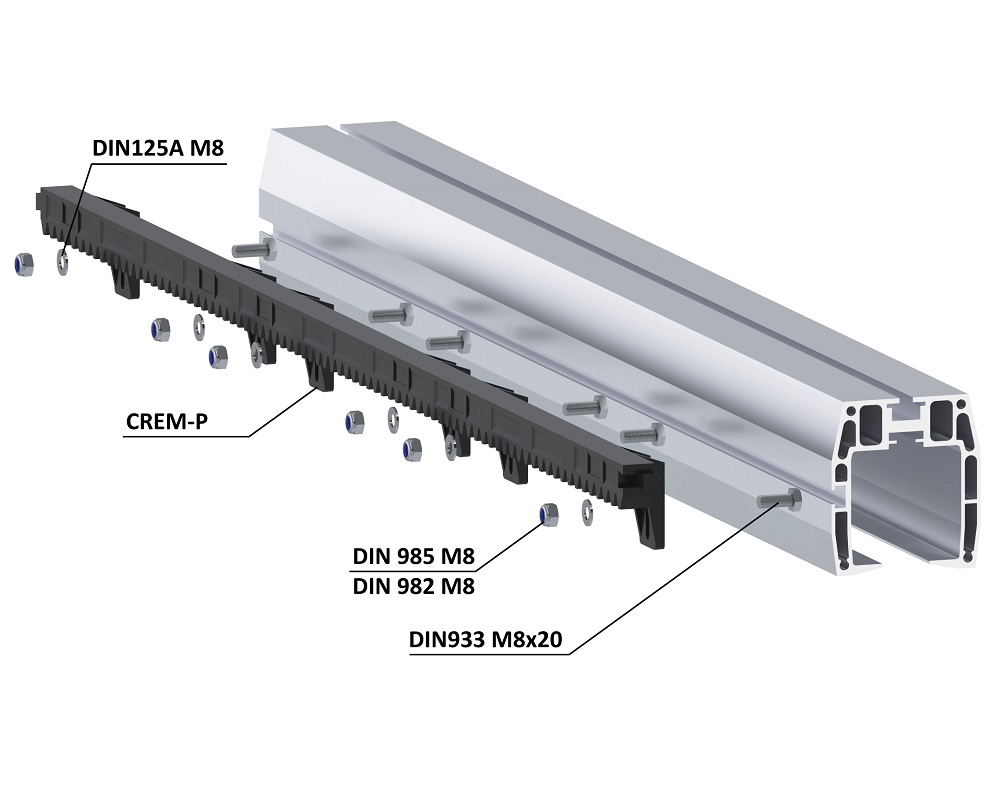 DIN125A M8

CREM-P

DIN 985 M8
DIN 982 M8

DIN933 M8x20