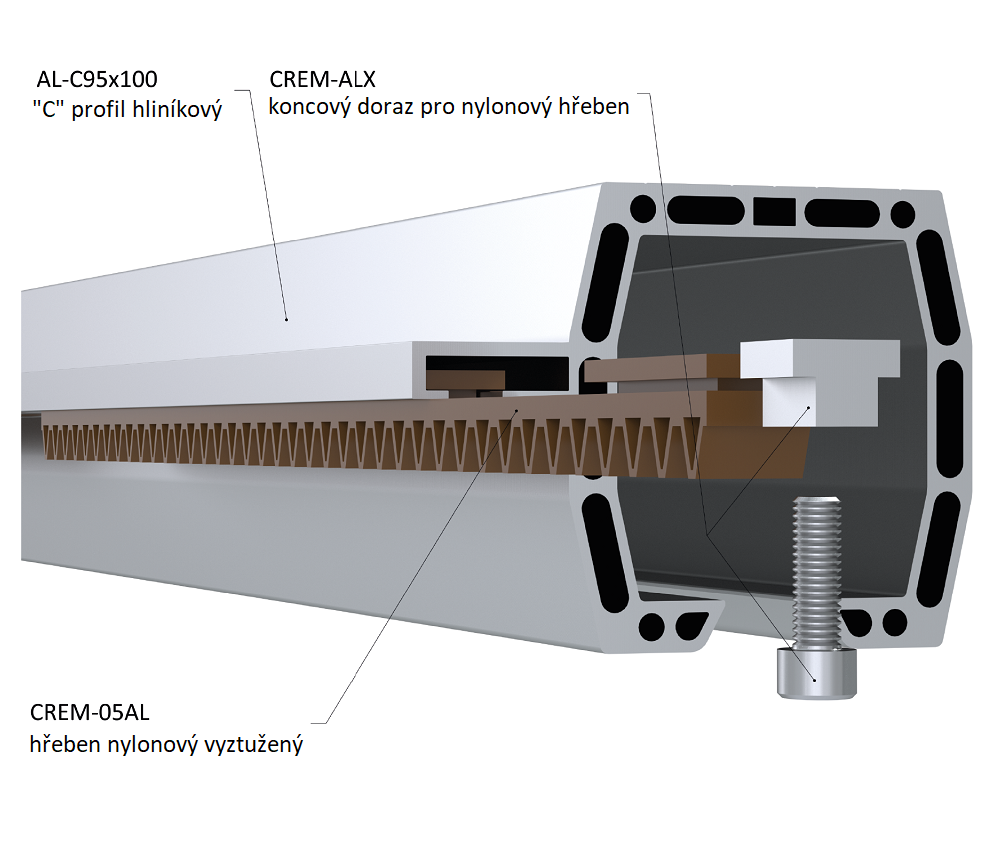 AL-C95x100
"C" profil hliníkový

CREM-ALX
koncový doraz pro nylonový hřeben

CREM-05AL
hřeben nylonový vyztužený