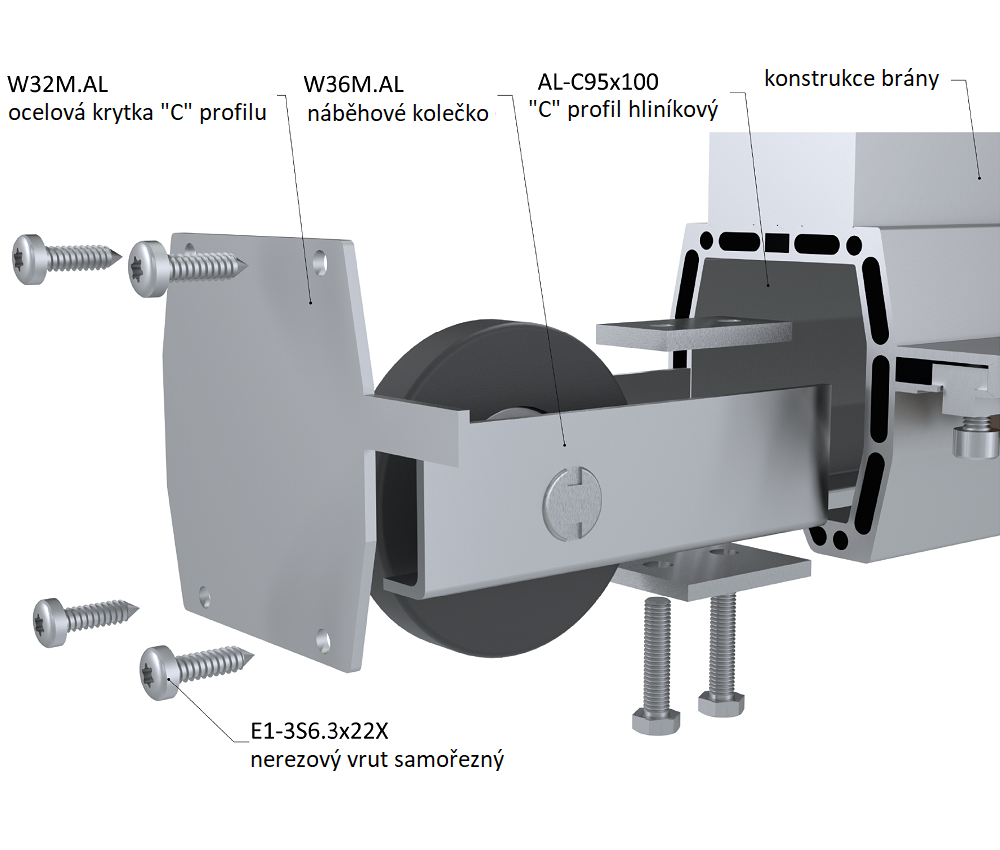 W32M.AL
ocelová krytka "C" profilu

W36M.AL
náběhové kolečko

AL-C95x100
"C" profil hliníkový

konstrukce brány

E1-3S6.3x22X
nerezový vrut samořezný