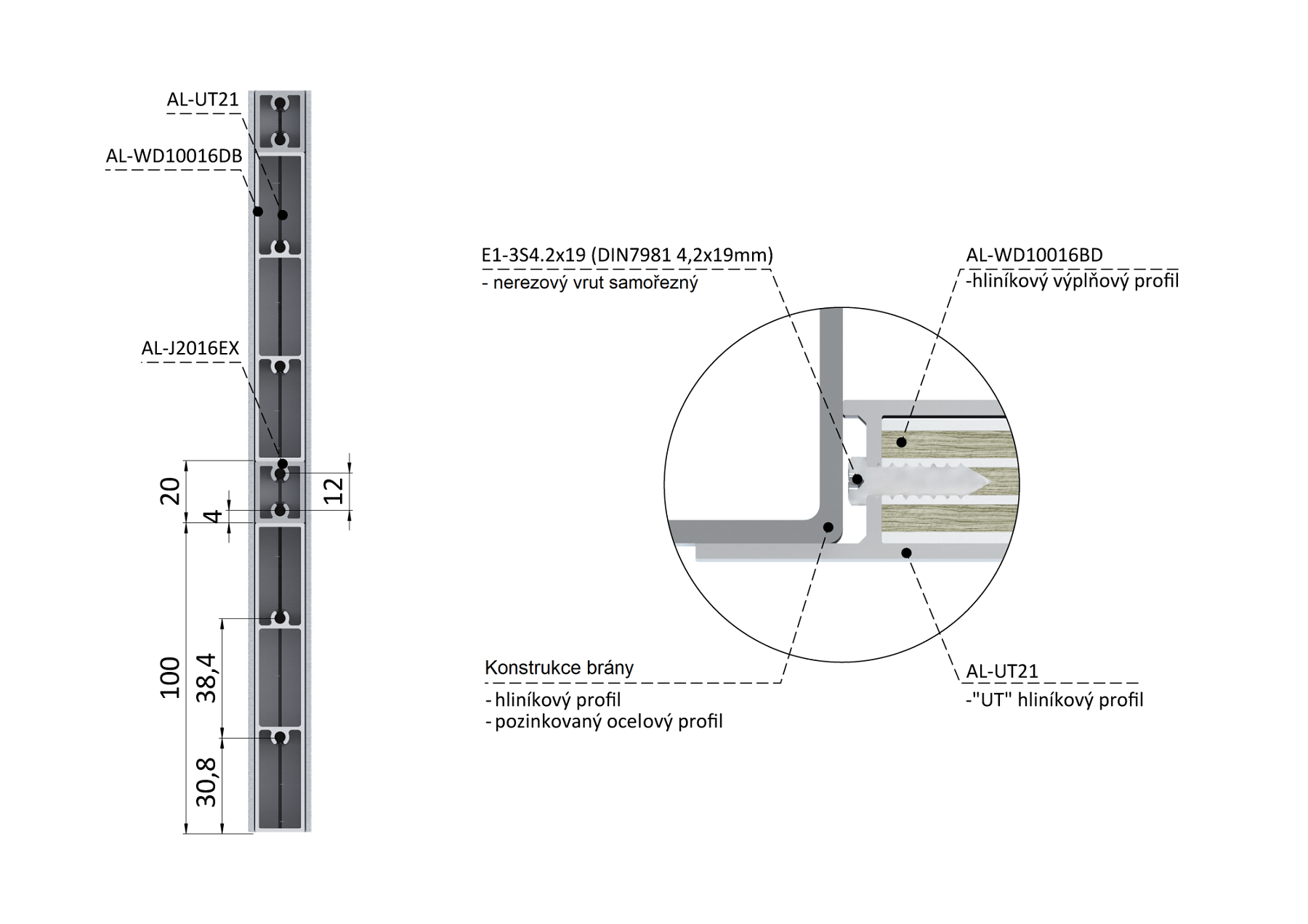 AL-UT21

AL-WD10016DB

AL-J2016EX

20

4

12

100

38,4

30,8

E1-3S4.2x19 (DIN7981 4,2x19mm)
- nerezový vrut samořezný

AL-WD10016BD
-hliníkový výplňový profil

Konstrukce brány
- hliníkový profil
- pozinkovaný ocelový profil

AL-UT21
-"UT" hliníkový profil