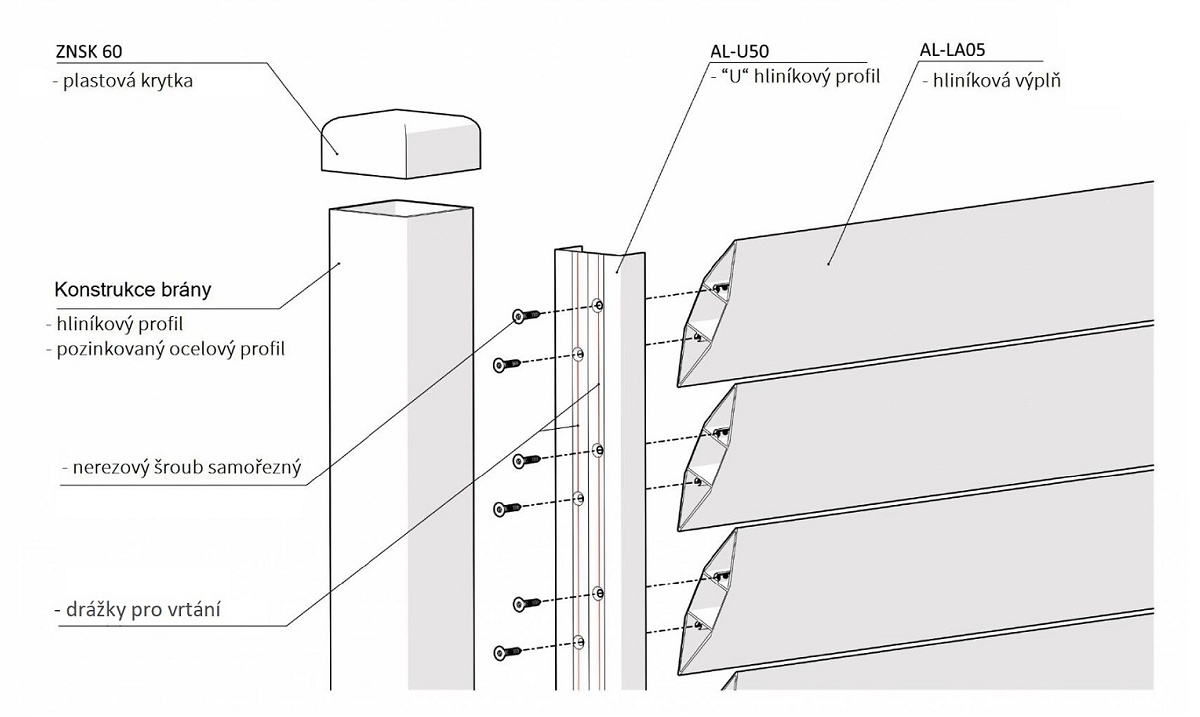 ZNSK 60
- plastová krytka

AL-U50
- “U“ hliníkový profil

AL-LA05
- hliníková výplň

Konstrukce brány
- hliníkový profil
- pozinkovaný ocelový profil

- nerezový šroub samořezný

- drážky pro vrtání