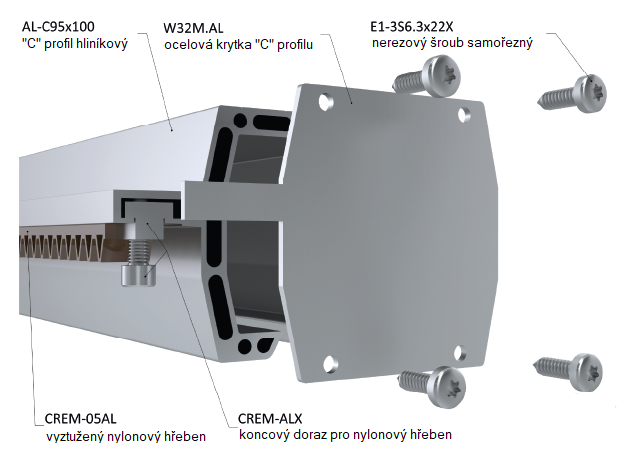 AL-C95x100
"C" profil hliníkový

W32M.AL
ocelová krytka "C" profilu

E1-3S6.3x22X
nerezový šroub samořezný

CREM-05AL
vyztužený nylonový hřeben

CREM-ALX
koncový doraz pro nylonový hřeben