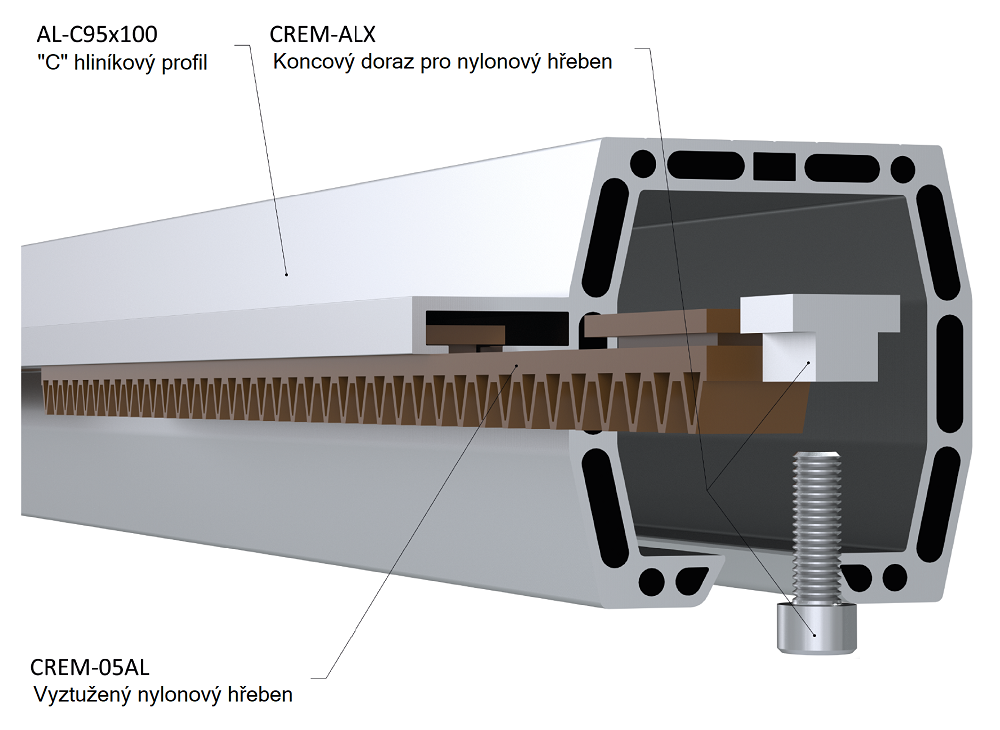 AL-C95x100
"C" hliníkový profil

CREM-ALX
Koncový doraz pro nylonový hřeben

CREM-05AL
Vyztužený nylonový hřeben