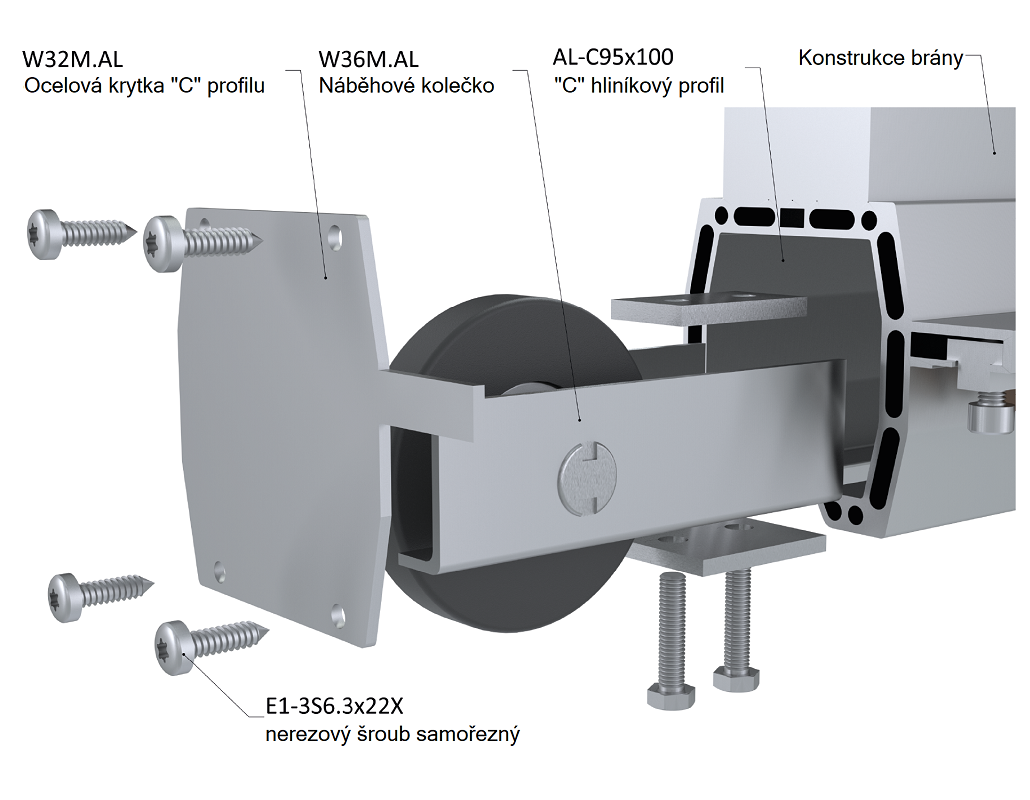 W32M.AL
Ocelová krytka "C" profilu

W36M.AL
Náběhové kolečko

AL-C95x100
"C" hliníkový profil

Konstrukce brány

E1-3S6.3x22X
nerezový šroub samořezný