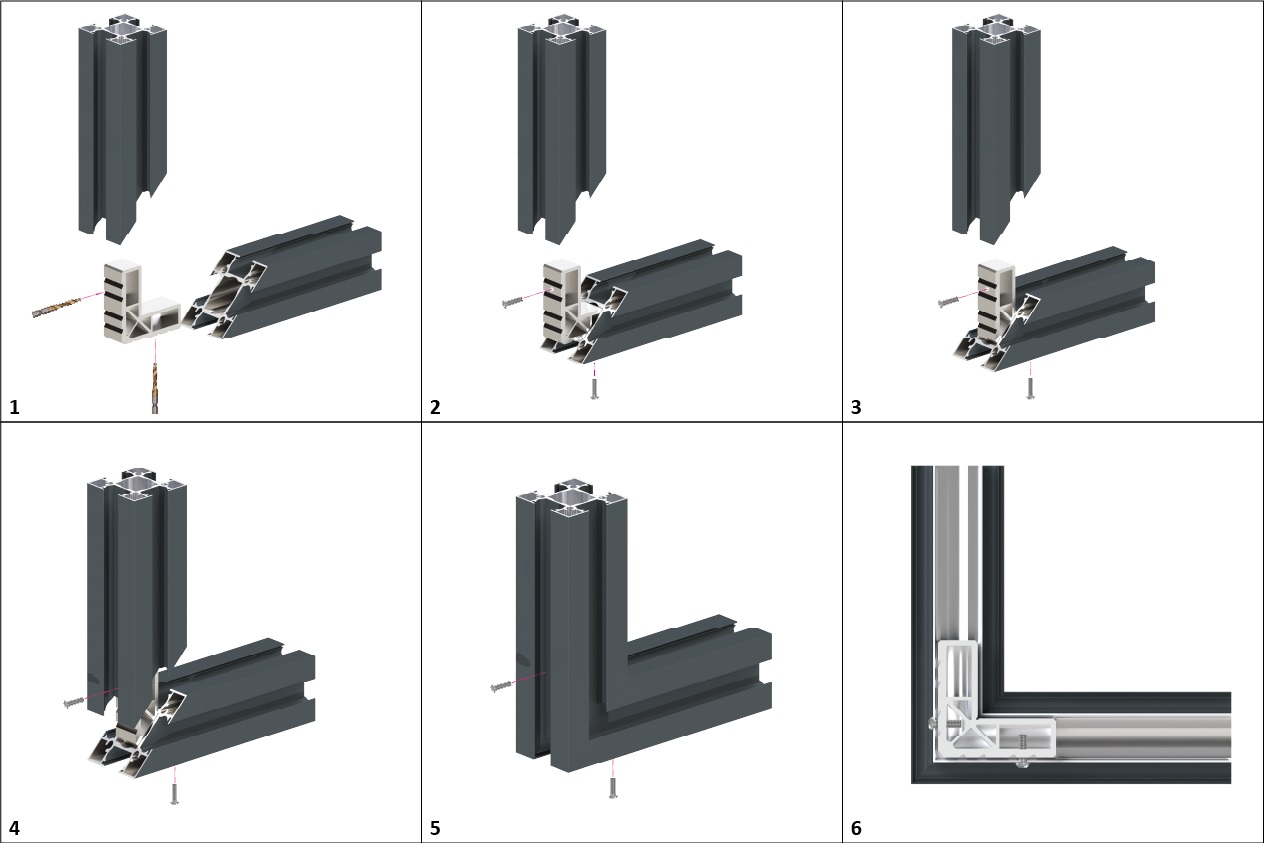 1

2

3

4

5

6