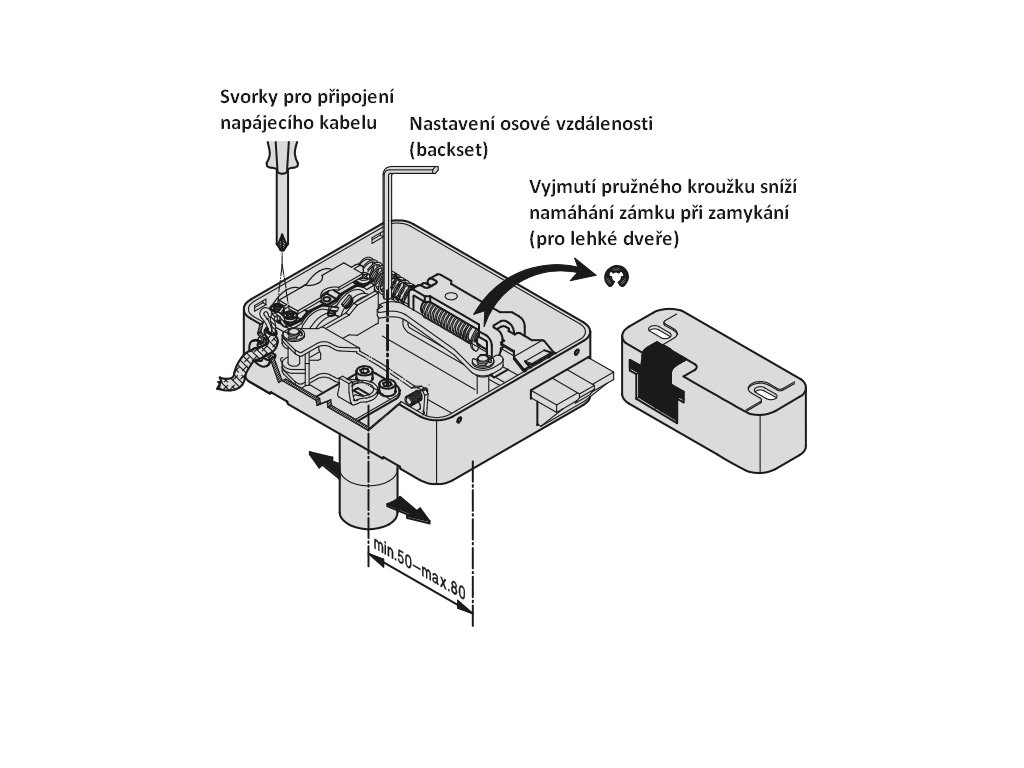 Svorky pro připojení napájecího kabelu

Nastavení osové vzdálenosti (backset)

Vyjmutí pružného kroužku sníží namáhání zámku při zamykání (pro lehké dveře)

min.50–max.80