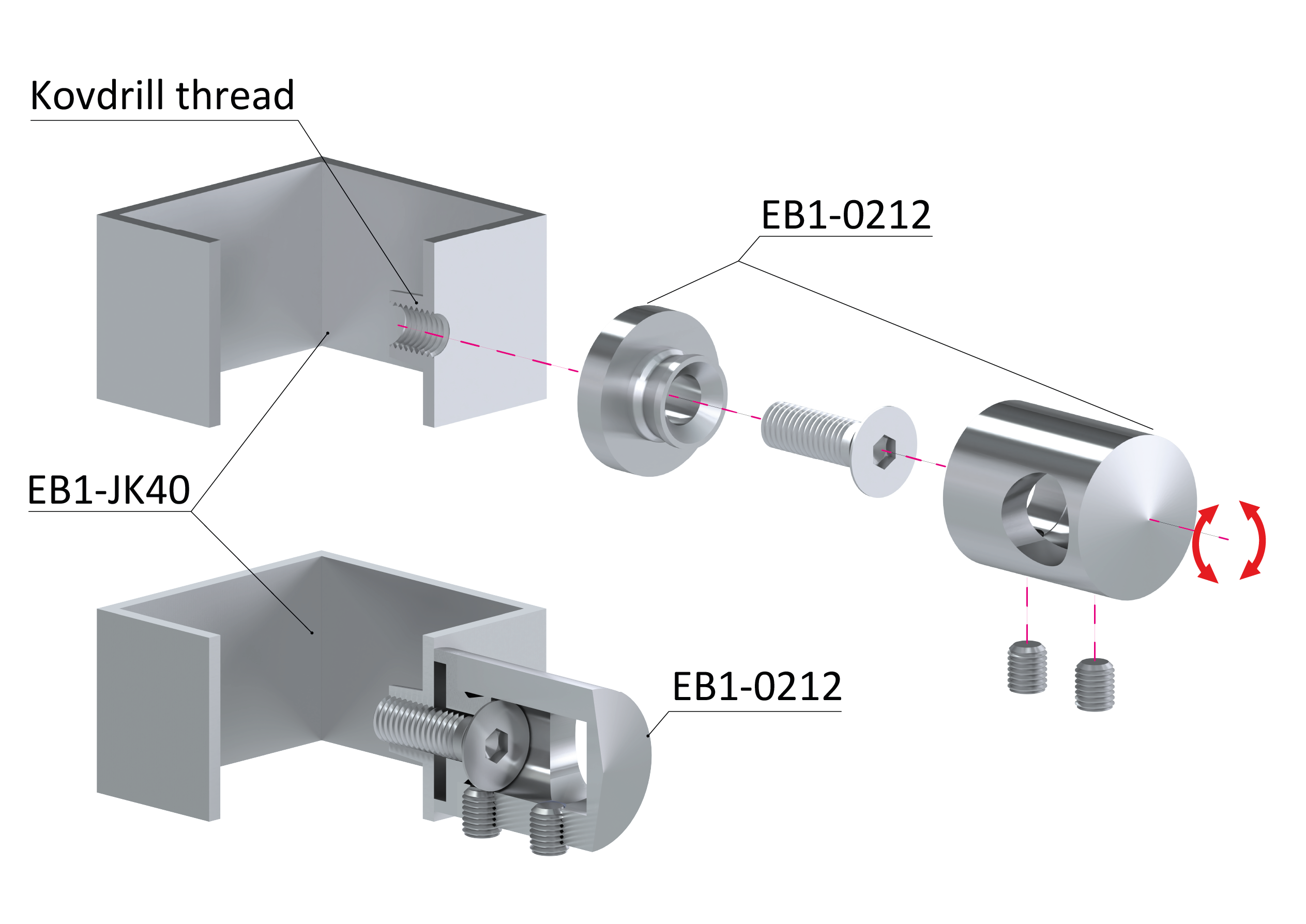 Kovdrill thread

EB1-0212

EB1-JK40

EB1-0212