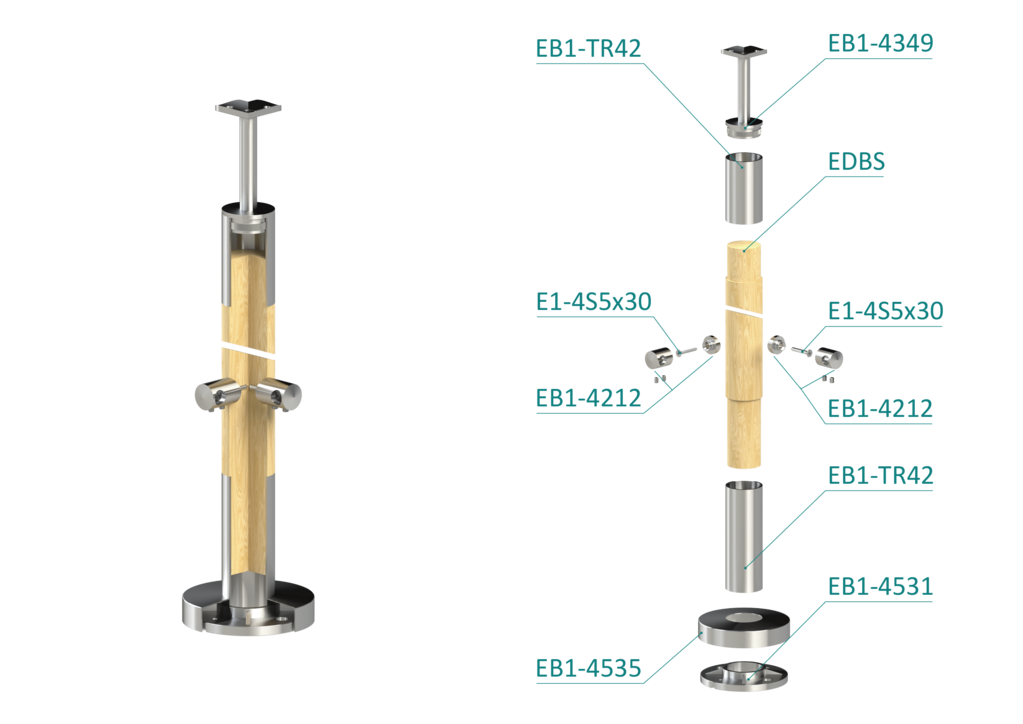 EB1-TR42
EB1-4349
EDBS
E1-4S5x30
E1-4S5x30
EB1-4212
EB1-4212
EB1-TR42
EB1-4531
EB1-4535