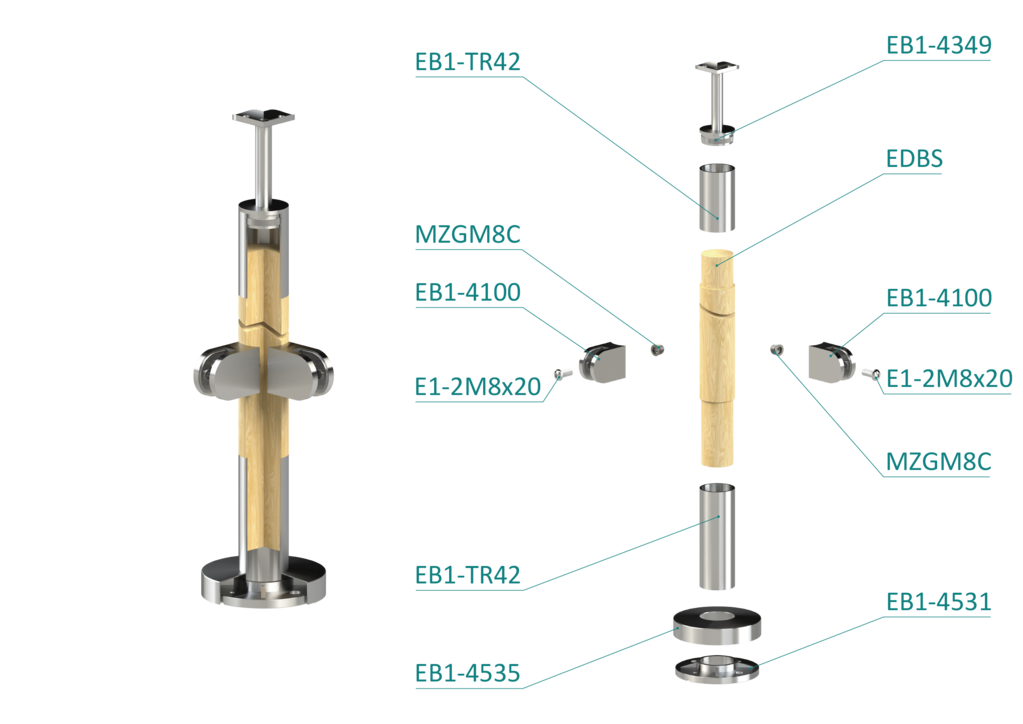 EB1-TR42

EB1-4349

EDBS

MZGM8C

EB1-4100

EB1-4100

E1-2M8x20

E1-2M8x20

MZGM8C

EB1-TR42

EB1-4531

EB1-4535