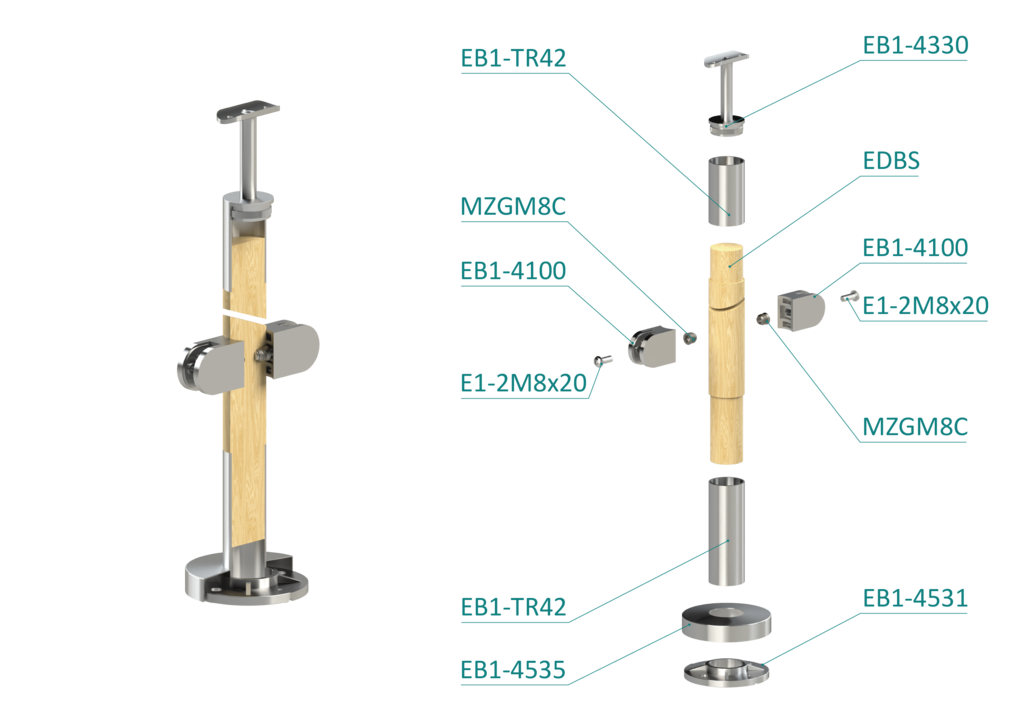 EB1-TR42
EB1-4330
EDBS
MZGM8C
EB1-4100
EB1-4100
E1-2M8x20
E1-2M8x20
MZGM8C
EB1-TR42
EB1-4531
EB1-4535