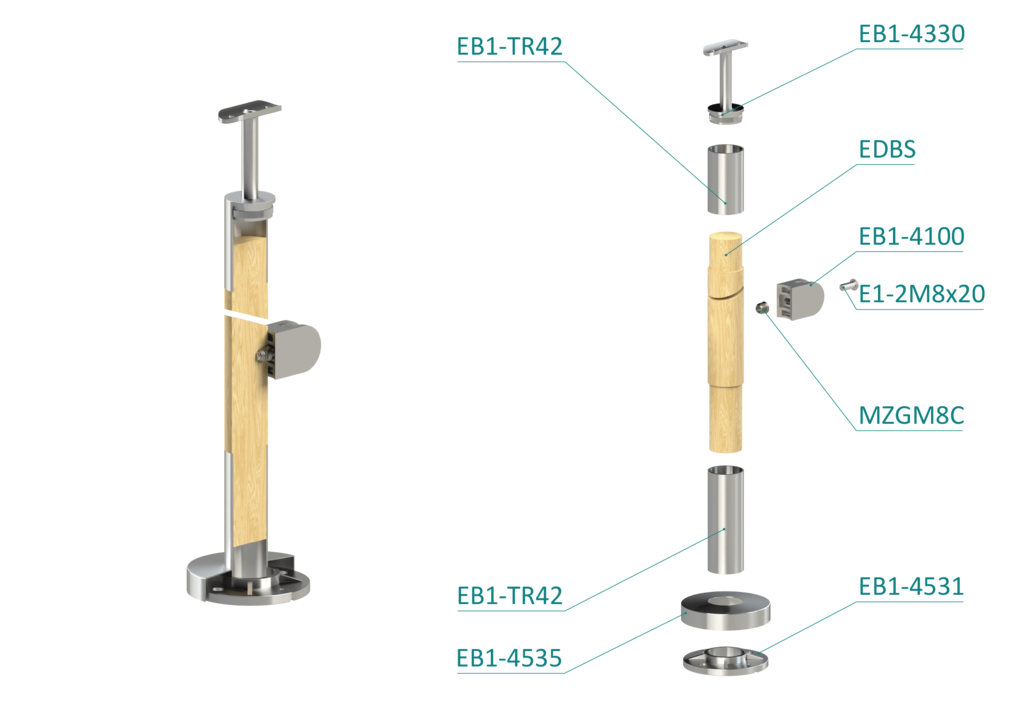 EB1-TR42
EB1-4330
EDBS
EB1-4100
E1-2M8x20
MZGM8C
EB1-TR42
EB1-4531
EB1-4535