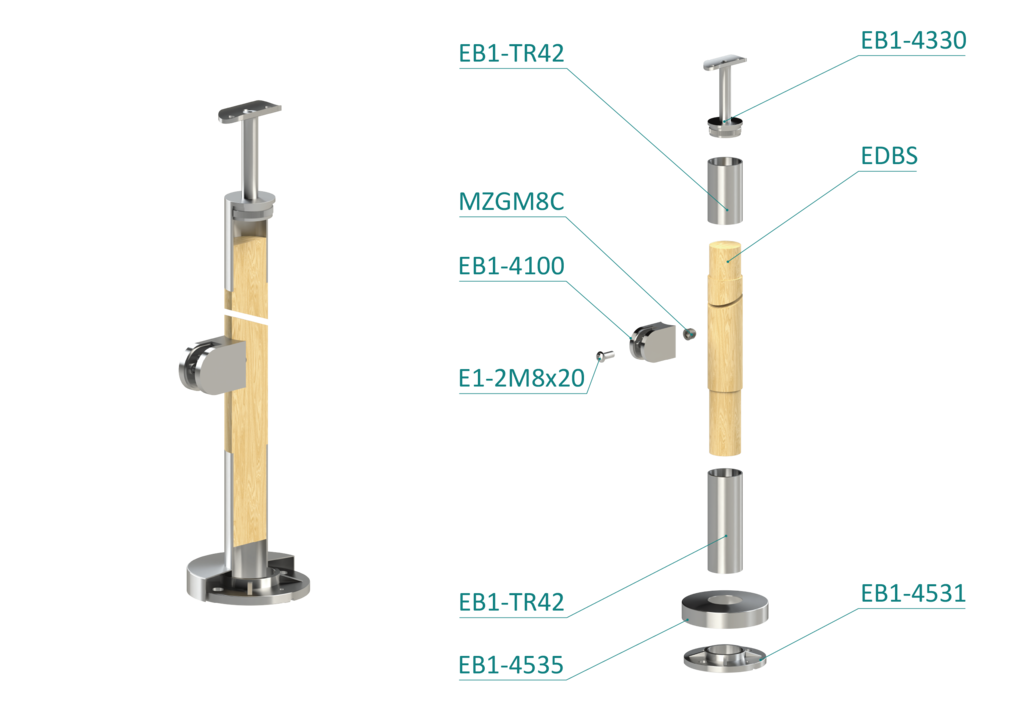 EB1-TR42

EB1-4330

EDBS

MZGM8C

EB1-4100

E1-2M8x20

EB1-TR42

EB1-4531

EB1-4535