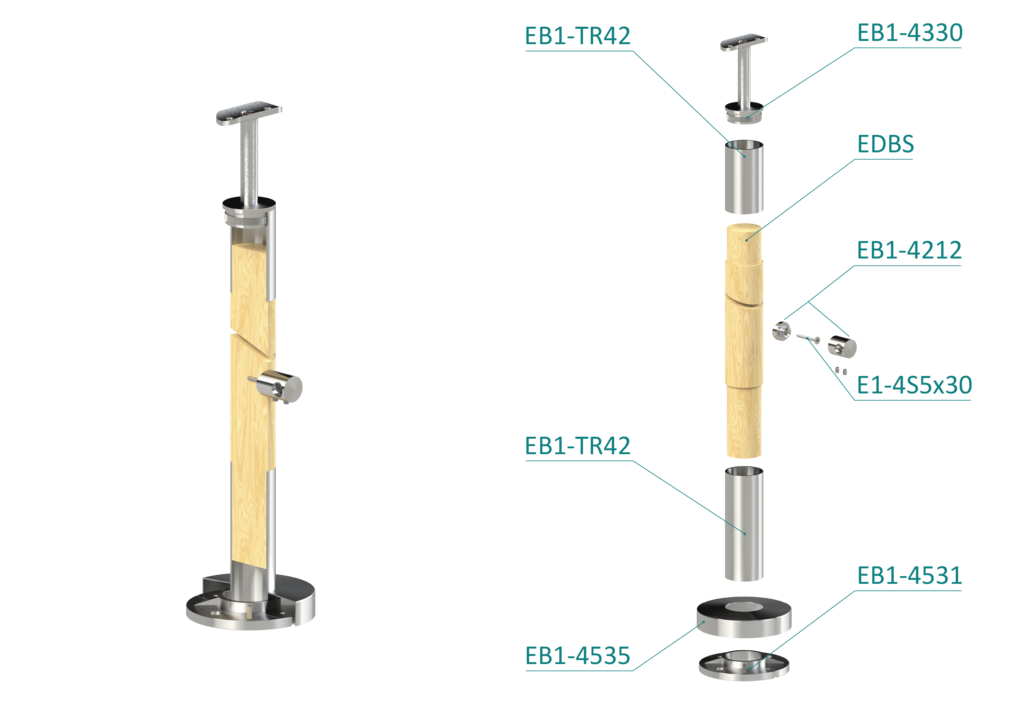 EB1-TR42
EB1-4330
EDBS
EB1-4212
E1-4S5x30
EB1-TR42
EB1-4531
EB1-4535