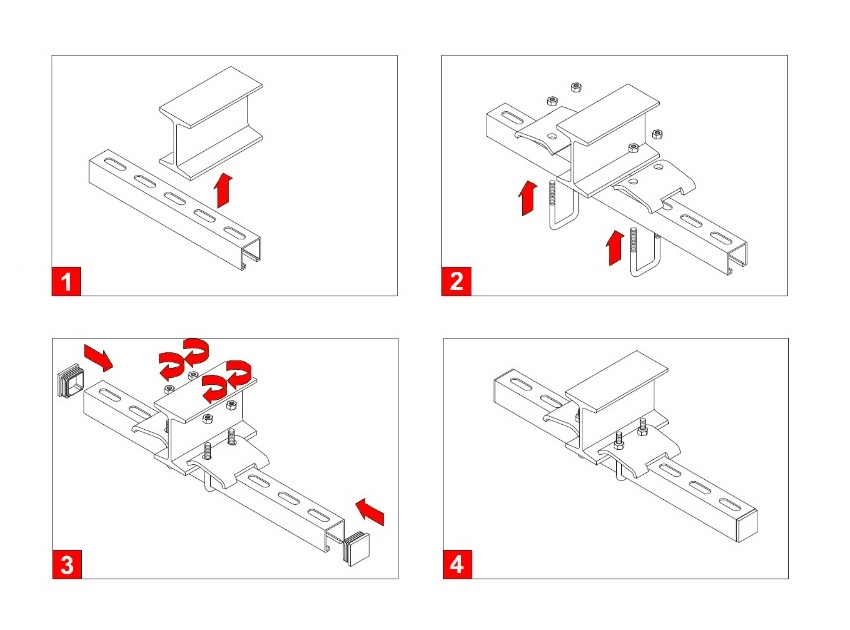 1

2

3

4