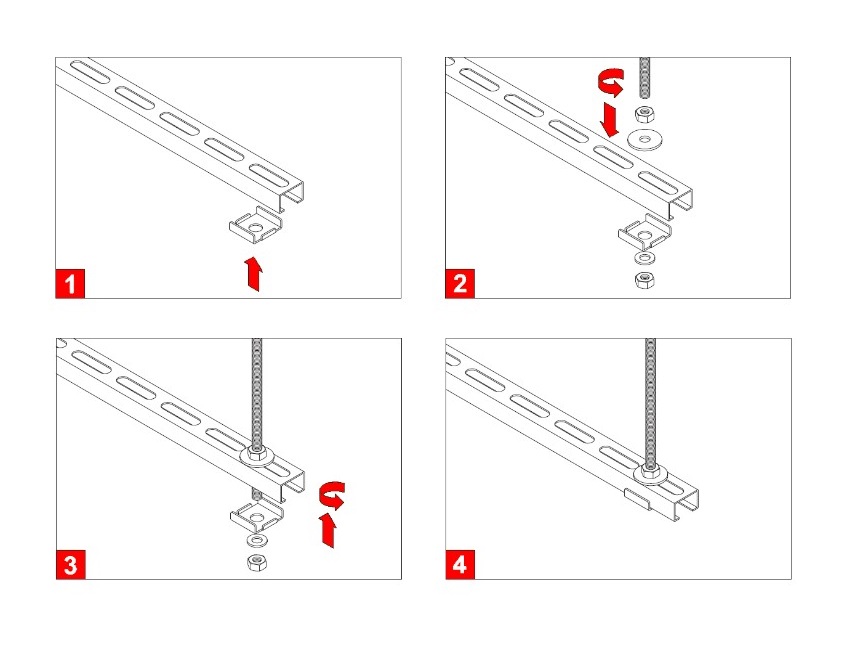 1

2

3

4