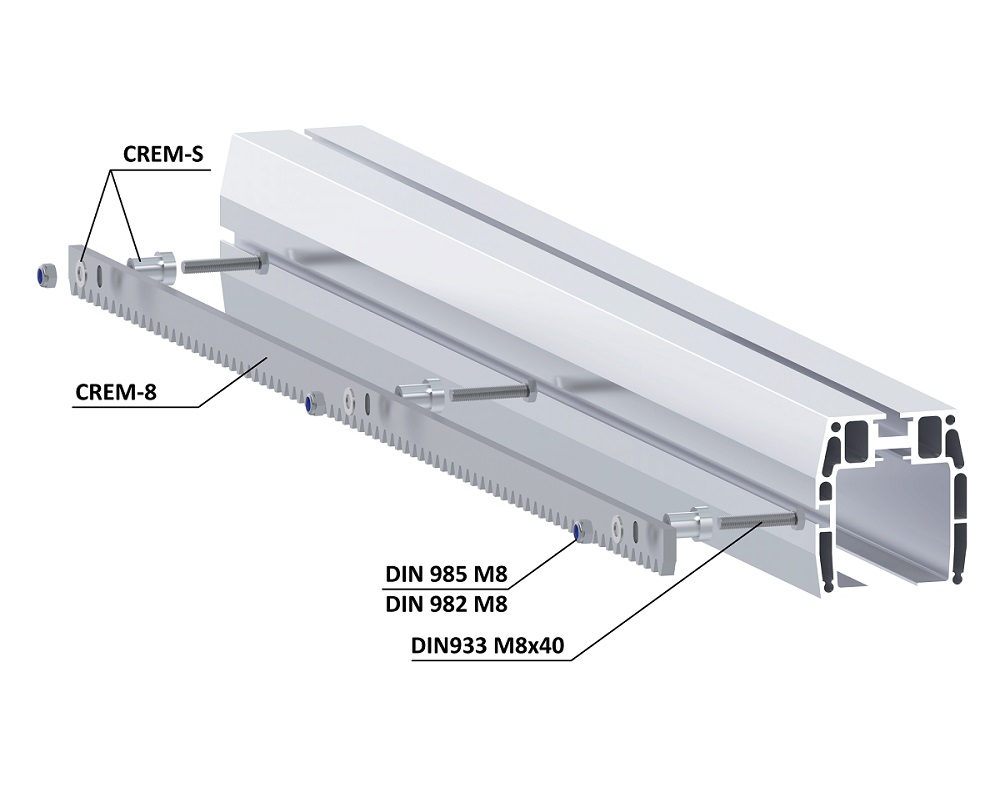 CREM-S

CREM-8

DIN 985 M8
DIN 982 M8

DIN933 M8x40