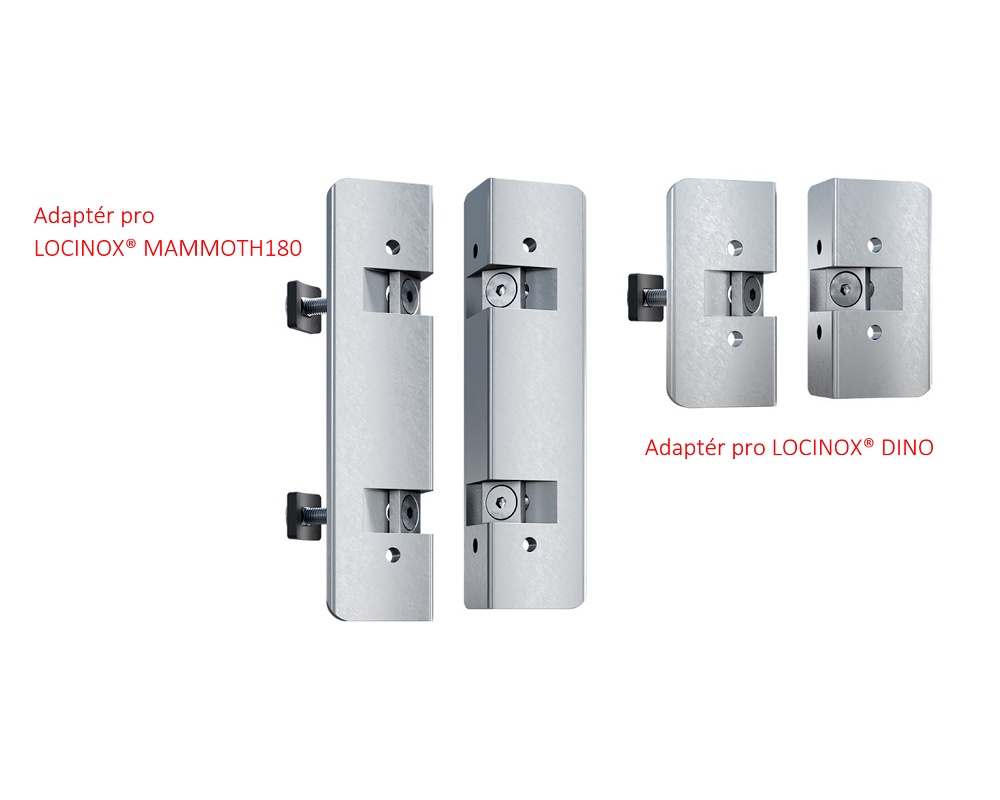 Adaptér pro
LOCINOX® MAMMOTH180

Adaptér pro LOCINOX® DINO