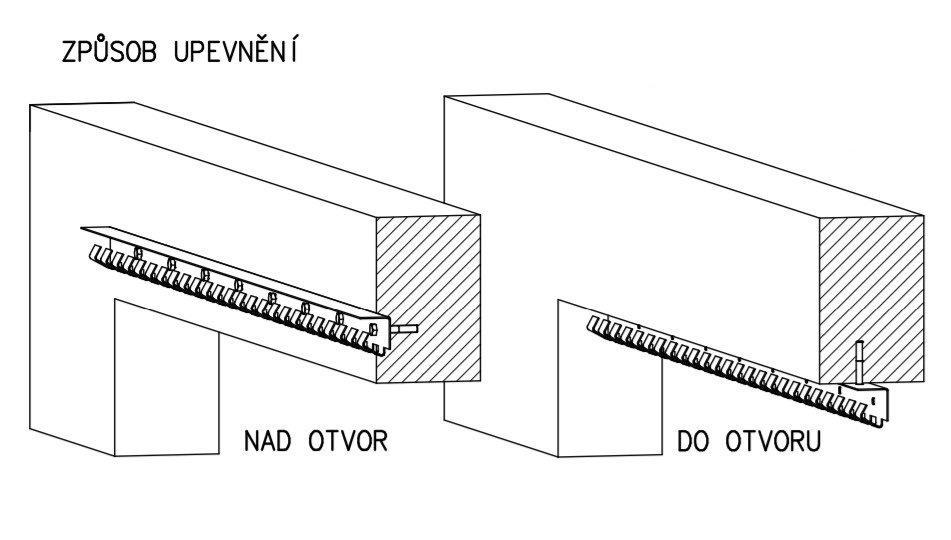 ZPŮSOB UPEVNĚNÍ

NAD OTVOR

DO OTVORU